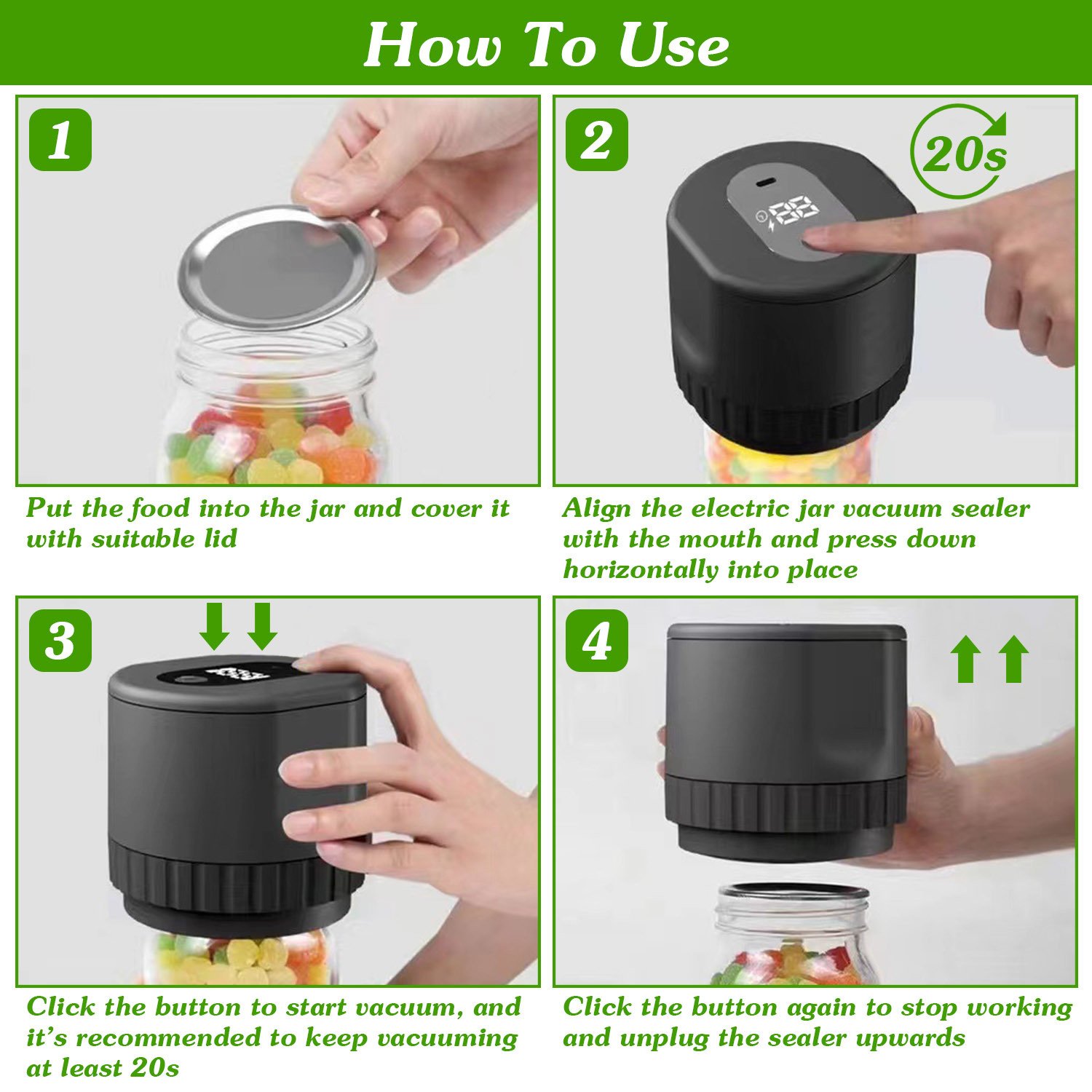 How To Use

1

Put the food into the jar and cover it with suitable lid

2

20s

Align the electric jar vacuum sealer with the mouth and press down horizontally into place

3

Click the button to start vacuum, and it's recommended to keep vacuuming at least 20s

4

Click the button again to stop working and unplug the sealer upwards